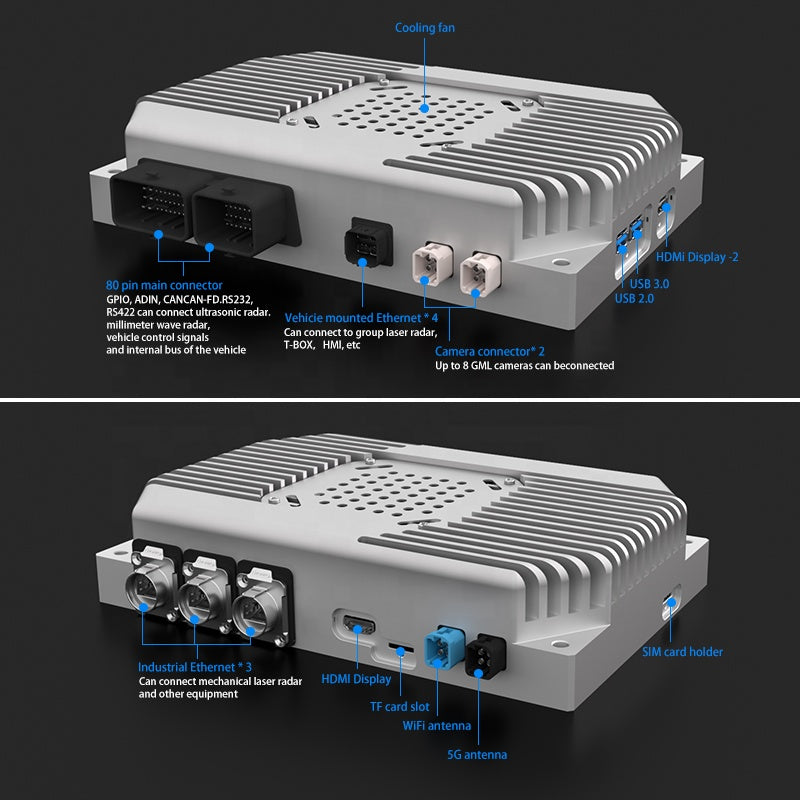 Cooling fan

80 pin main connector
GPIO, ADIN, CANCAN-FD.RS232, RS422 can connect ultrasonic radar. millimeter wave radar, vehicle control signals and internal bus of the vehicle

Vehicie mounted Ethernet * 4
Can connect to group laser radar, T-BOX, HMI, etc

Camera connector* 2
Up to 8 GML cameras can beconnected

HDMi Display -2

USB 3.0

USB 2.0

Industrial Ethernet * 3
Can connect mechanical laser radar and other equipment

HDMI Display

TF card slot

WiFi antenna

5G antenna

SIM card holder