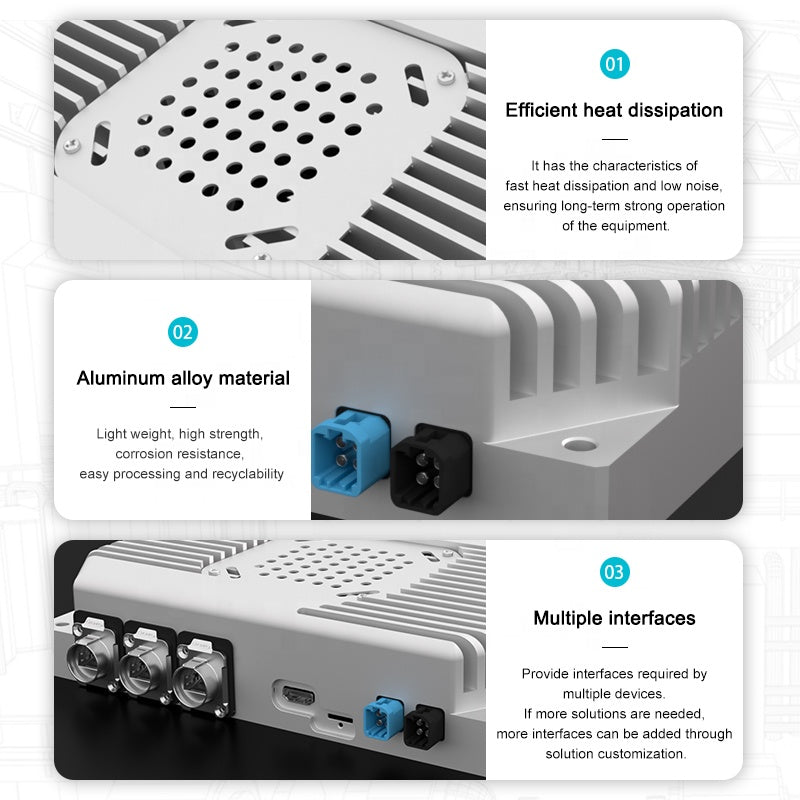 01

Efficient heat dissipation

It has the characteristics of fast heat dissipation and low noise, ensuring long-term strong operation of the equipment.

02

Aluminum alloy material

Light weight, high strength, corrosion resistance, easy processing and recyclability

03

Multiple interfaces

Provide interfaces required by multiple devices.
If more solutions are needed, more interfaces can be added through solution customization.